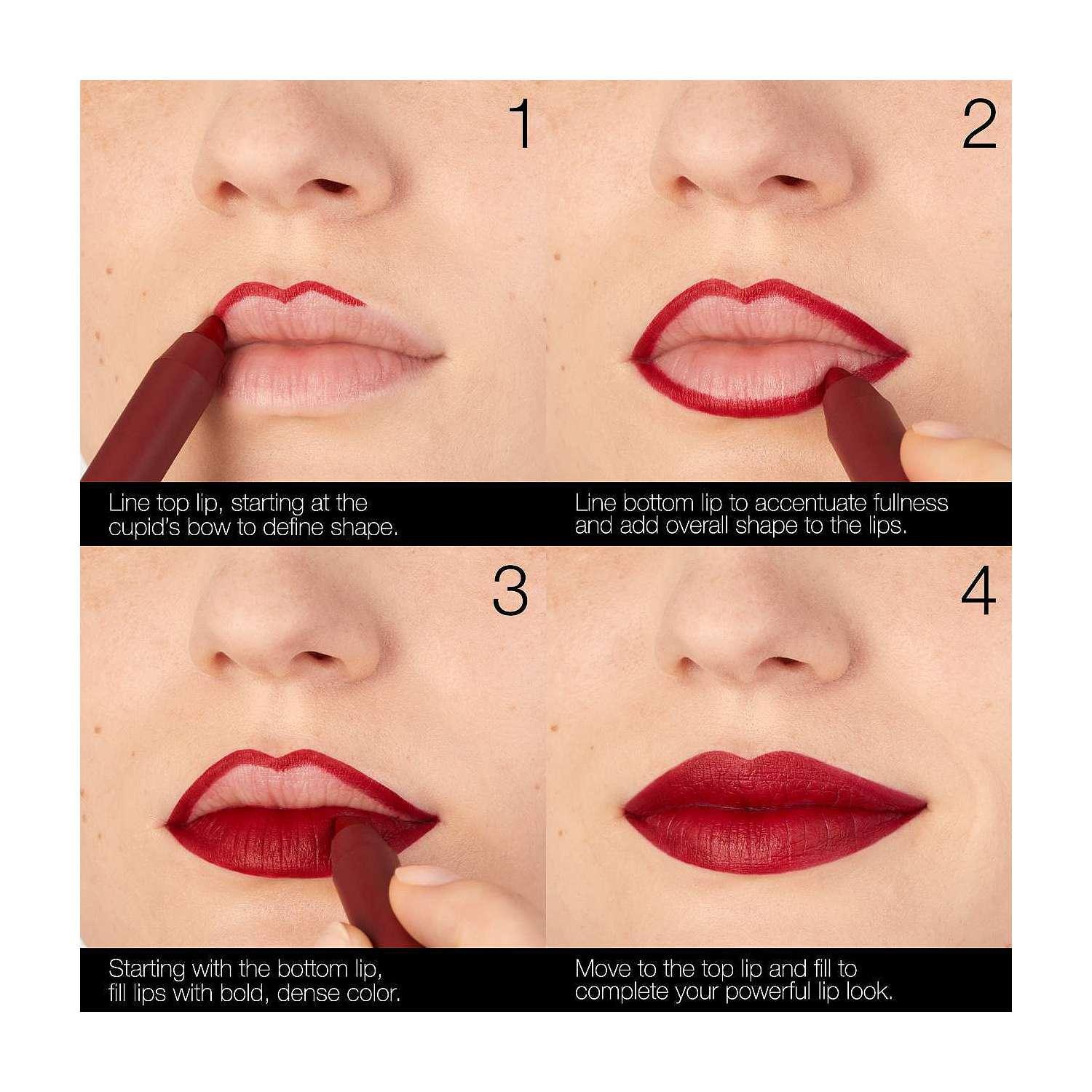 1

Line top lip, starting at the cupid's bow to define shape.

2

Line bottom lip to accentuate fullness and add overall shape to the lips.

3

Starting with the bottom lip, fill lips with bold, dense color.

4

Move to the top lip and fill to complete your powerful lip look.